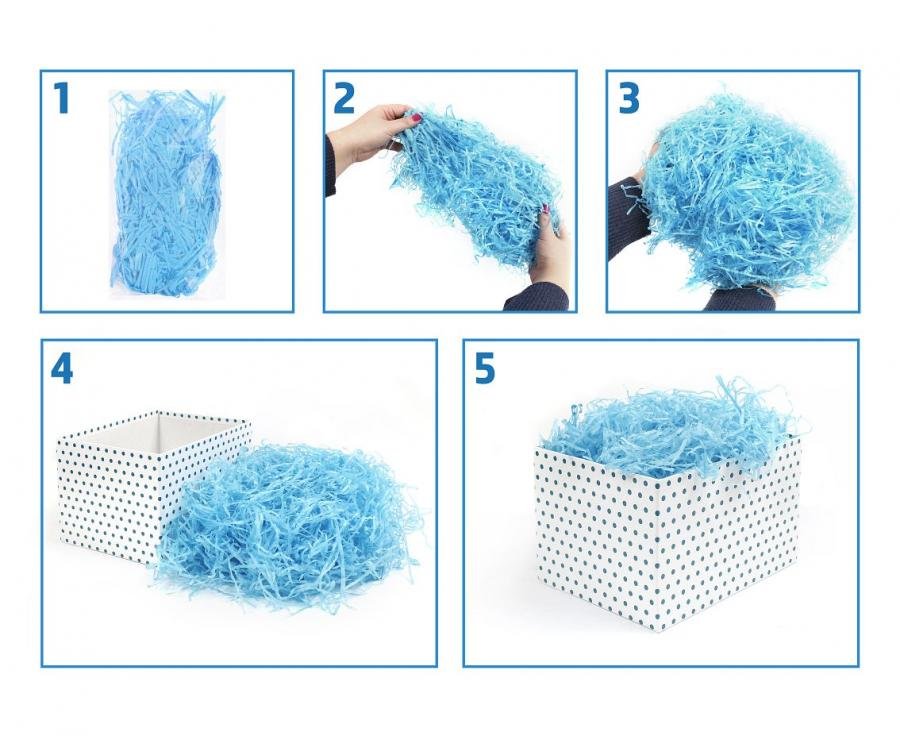 1

2

3

4

5